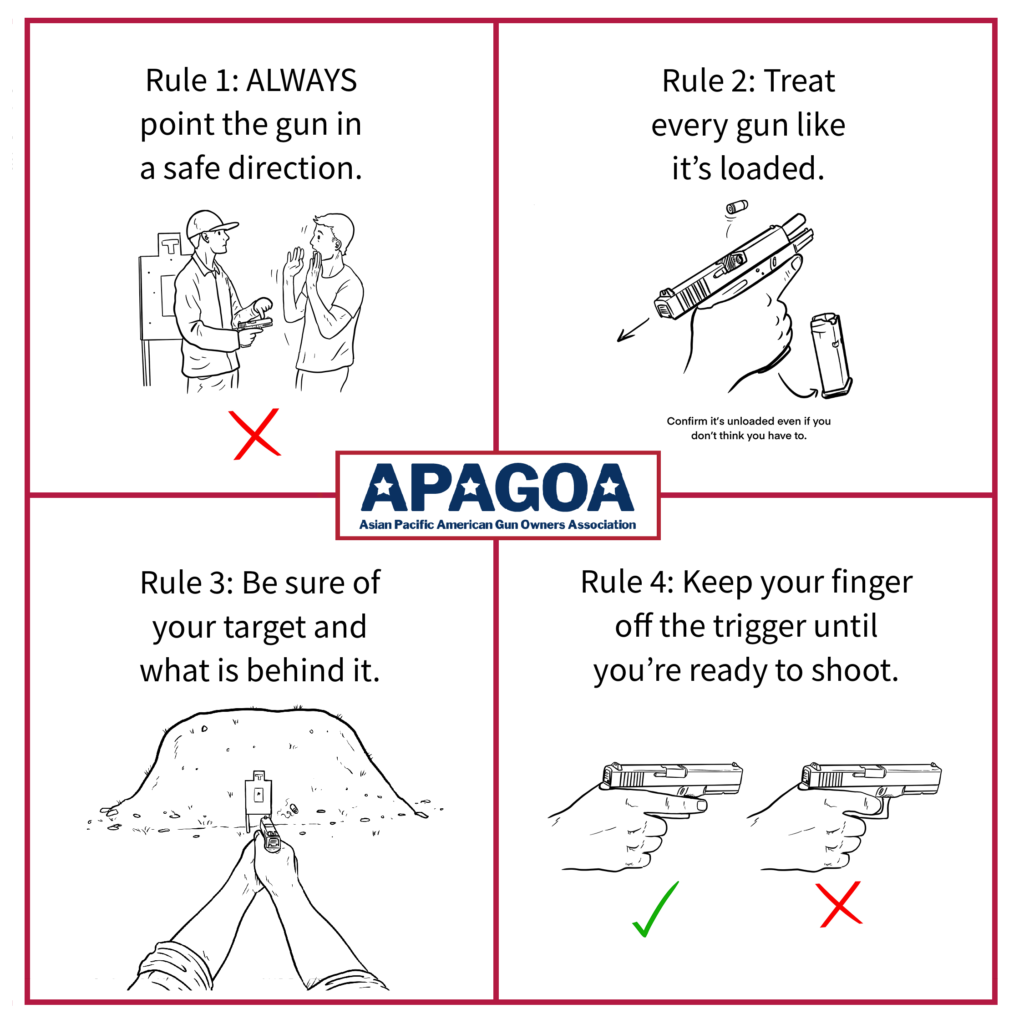 Rule 1: ALWAYS point the gun in a safe direction.

Rule 2: Treat every gun like it's loaded.

Confirm it's unloaded even if you don't think you have to.

APAGOA
Asian Pacific American Gun Owners Association

Rule 3: Be sure of your target and what is behind it.

Rule 4: Keep your finger off the trigger until you're ready to shoot.