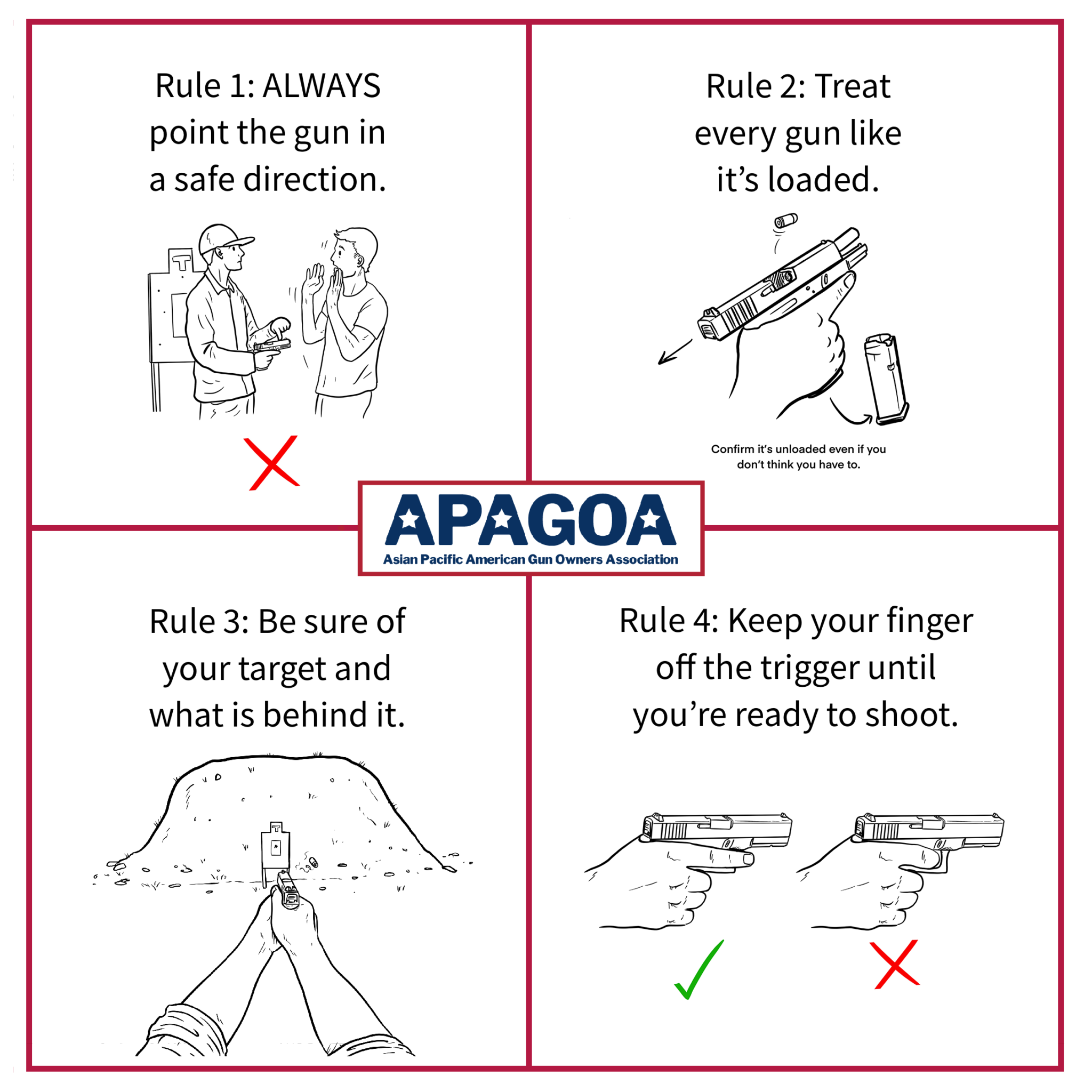 Rule 1: ALWAYS point the gun in a safe direction.

Rule 2: Treat every gun like it's loaded.

Confirm it's unloaded even if you don't think you have to.

APAGOA
Asian Pacific American Gun Owners Association

Rule 3: Be sure of your target and what is behind it.

Rule 4: Keep your finger off the trigger until you're ready to shoot.